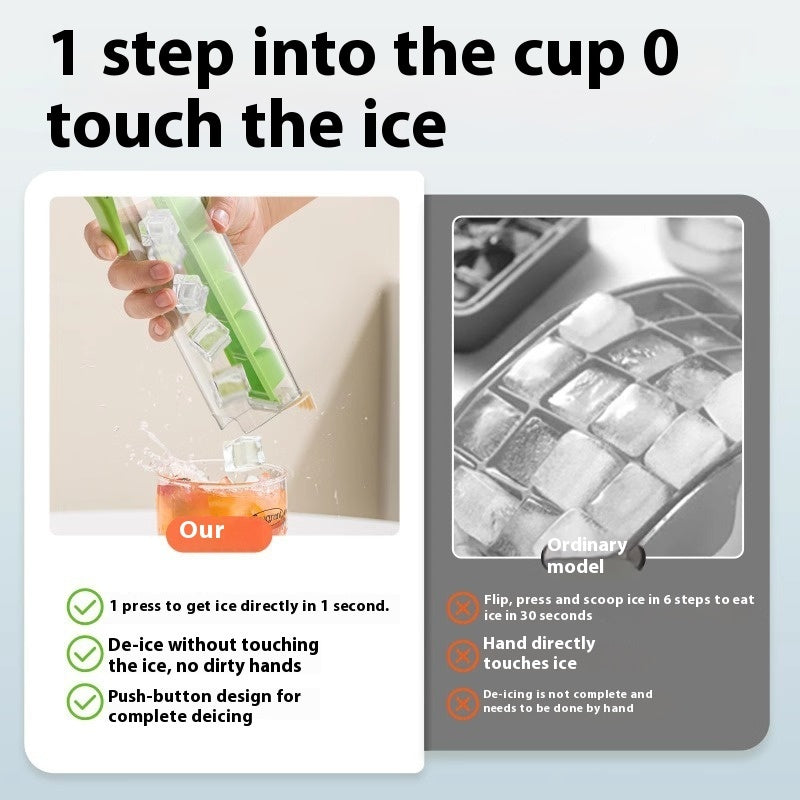 1 step into the cup 0 touch the ice

Our

1 press to get ice directly in 1 second.

De-ice without touching the ice, no dirty hands

Push-button design for complete deicing

Ordinary model

Flip, press and scoop ice in 6 steps to eat ice in 30 seconds

Hand directly touches ice

De-icing is not complete and needs to be done by hand